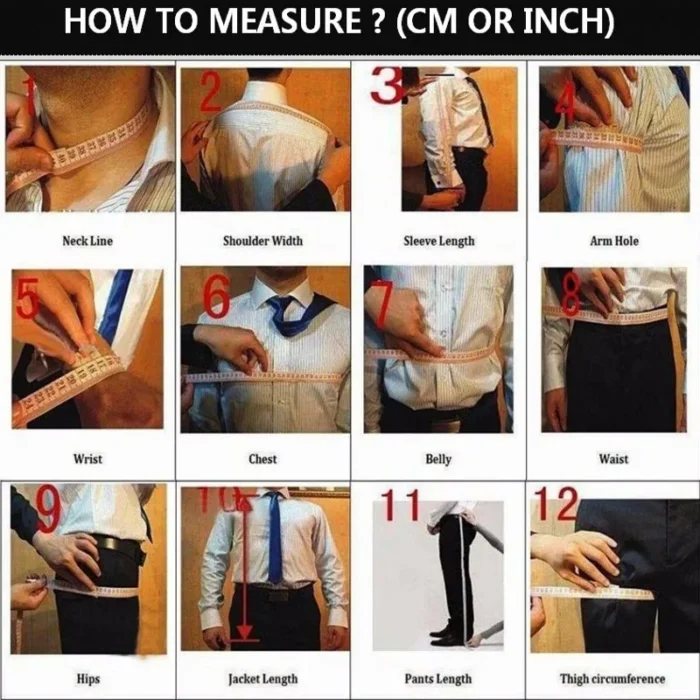 HOW TO MEASURE ? (CM OR INCH)

1
Neck Line

2
Shoulder Width

3
Sleeve Length

4
Arm Hole

5
Wrist

6
Chest

7
Belly

8
Waist

9
Hips

10
Jacket Length

11
Pants Length

12
Thigh circumference